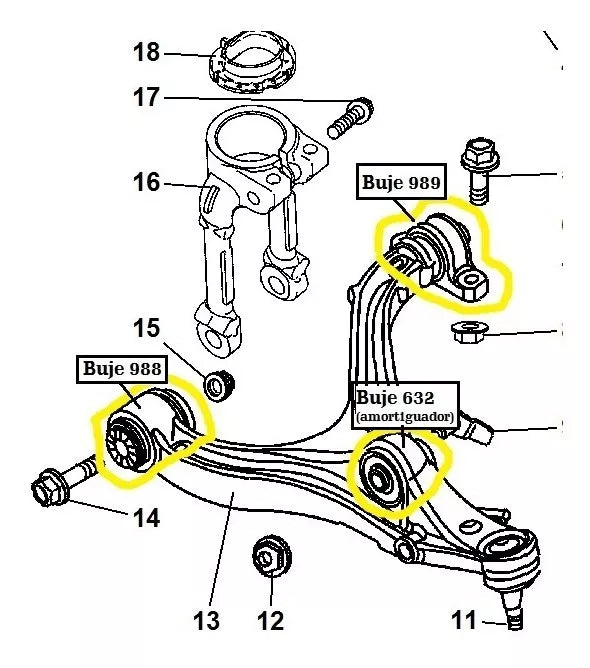 18
17
16
Buje 989
15
Buje 988
Buje 632
(amortiguador)
14
13
12
11